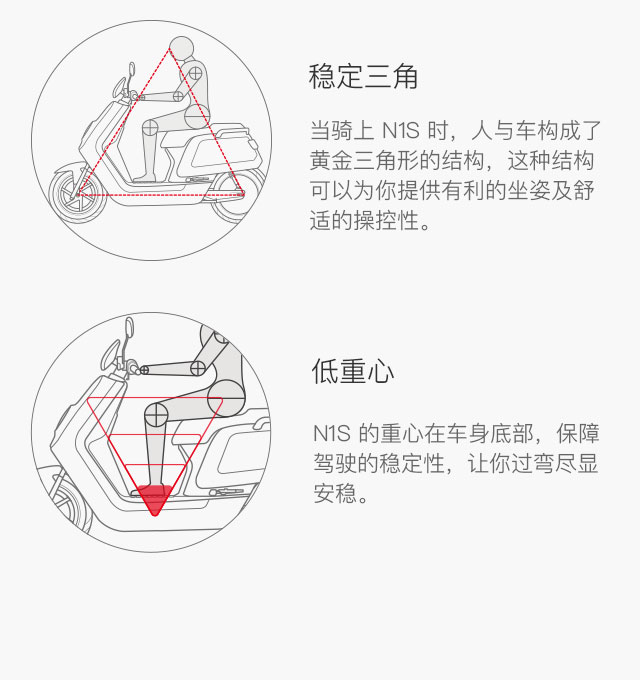 稳定三角

当骑上 N1S 时，人与车构成了黄金三角形的结构，这种结构可以为你提供有利的坐姿及舒适的操控性。

低重心

N1S 的重心在车身底部，保障驾驶的稳定性，让你过弯尽显安稳。