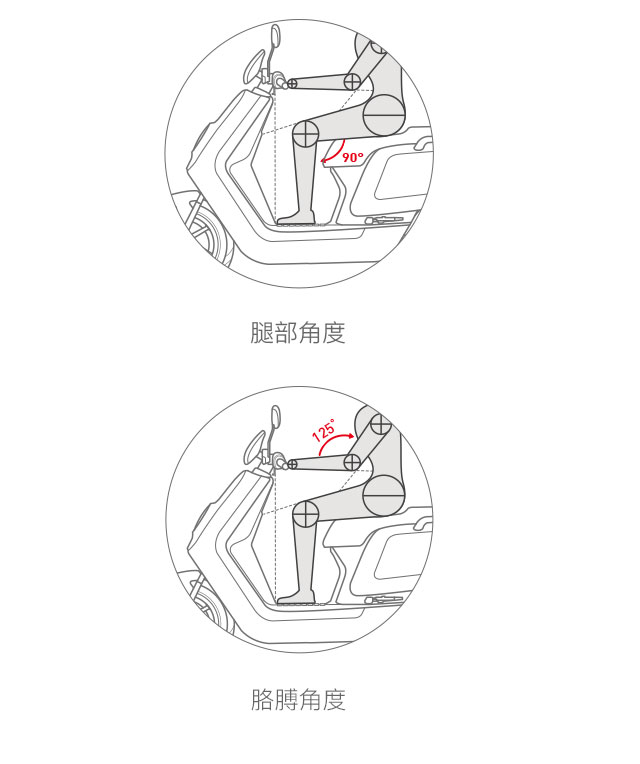 90°

腿部角度

125°

胳膊角度